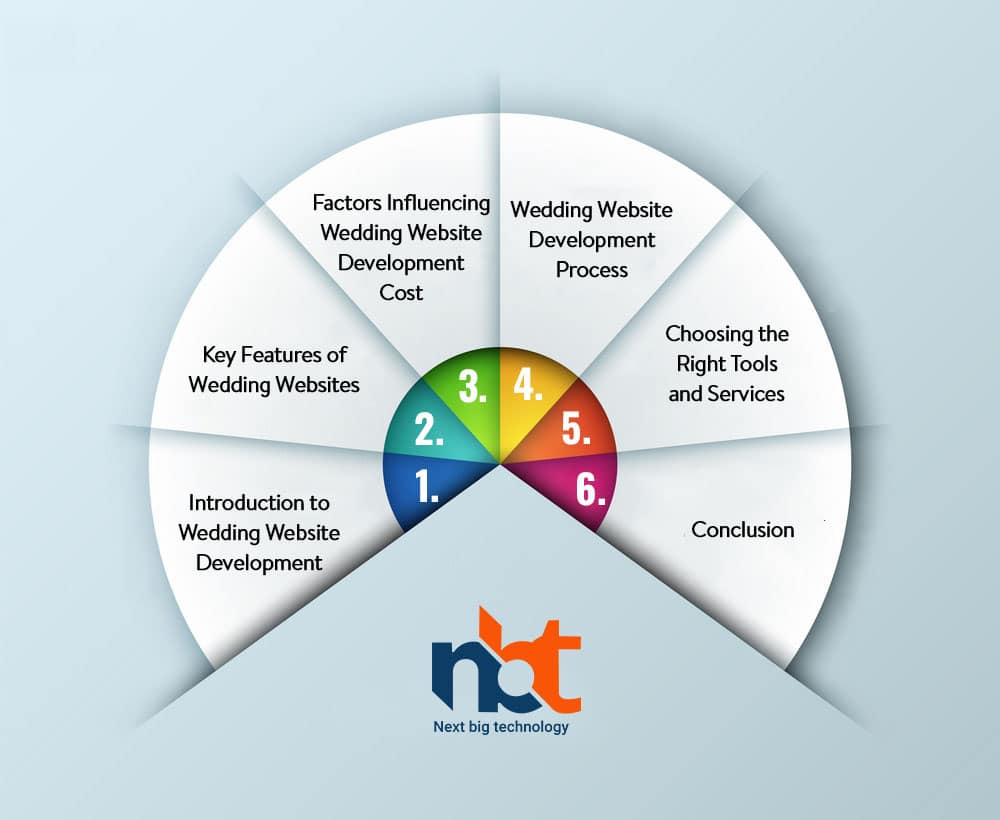 1.
Introduction to Wedding Website Development

2.
Key Features of Wedding Websites

3.
Factors Influencing Wedding Website Development Cost

4.
Wedding Website Development Process

5.
Choosing the Right Tools and Services

6.
Conclusion

nbt
Next big technology