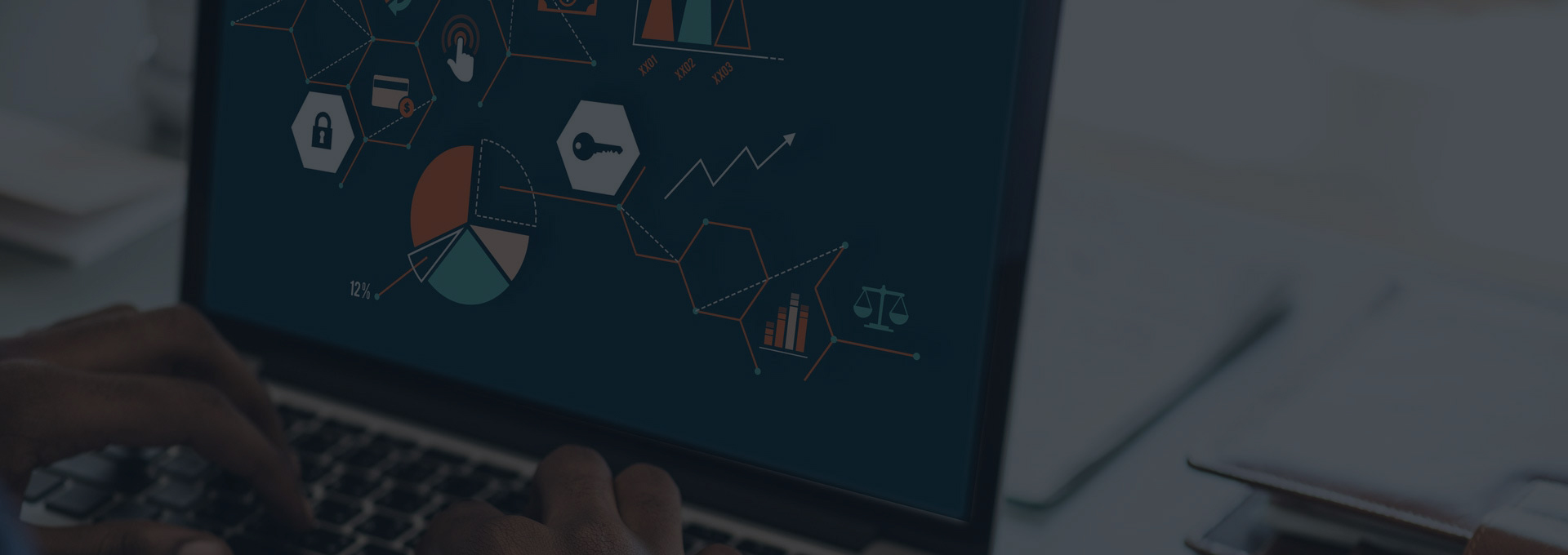 XX01
XX02
XX03
12%